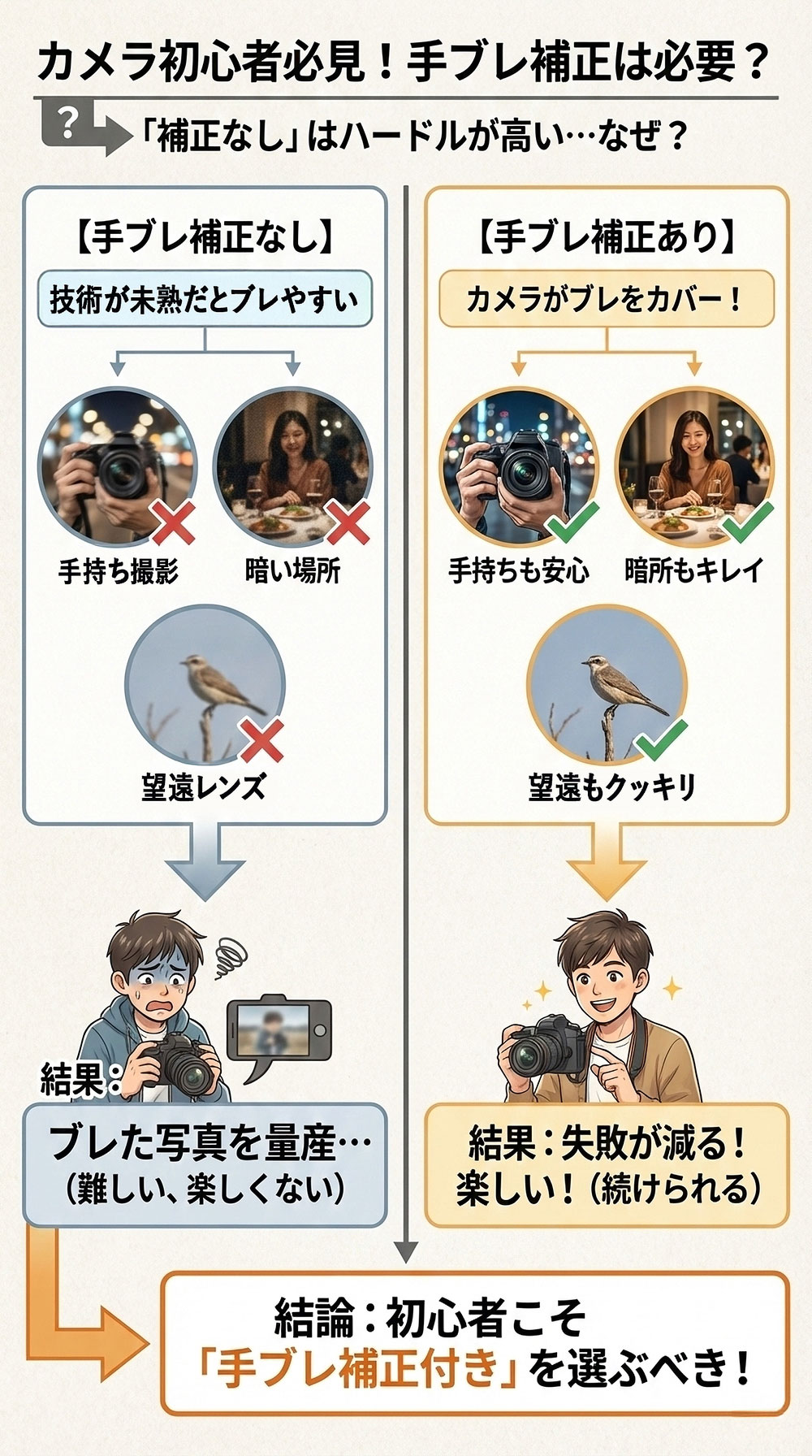 カメラ初心者必見！手ブレ補正は必要？

?

「補正なし」はハードルが高い…なぜ？

【手ブレ補正なし】

技術が未熟だとブレやすい

手持ち撮影

暗い場所

望遠レンズ

結果：

ブレた写真を量産…
（難しい、楽しくない）

【手ブレ補正あり】

カメラがブレをカバー！

手持ちも安心

暗所もキレイ

望遠もクッキリ

結果：失敗が減る！
楽しい！（続けられる）

結論：初心者こそ
「手ブレ補正付き」を選ぶべき！